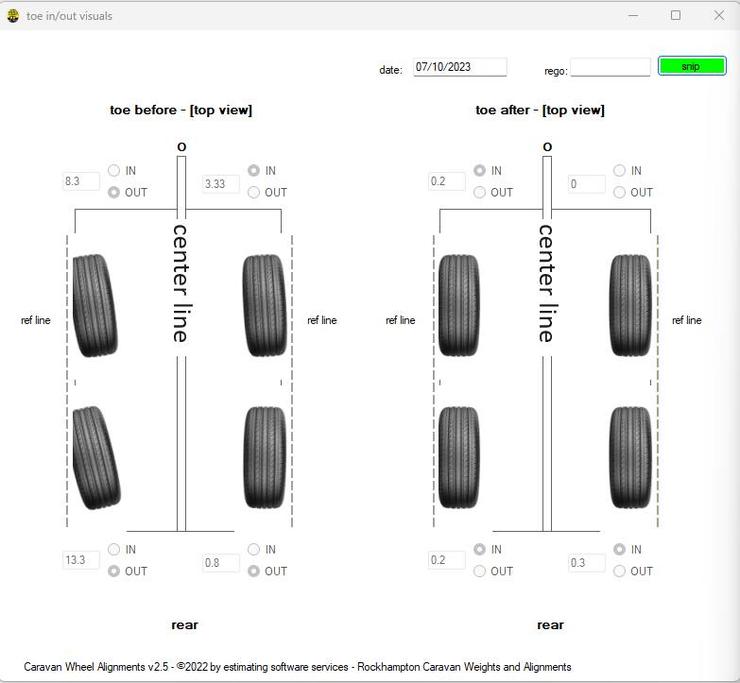 toe in/out visuals

date: 07/10/2023 rego: snip

toe before - [top view]

o

8.3 IN OUT

3.33 IN OUT

center line

ref line

ref line

13.3 IN OUT

0.8 IN OUT

rear

toe after - [top view]

o

0.2 IN OUT

0 IN OUT

center line

ref line

ref line

0.2 IN OUT

0.3 IN OUT

rear

Caravan Wheel Alignments v2.5 - ©2022 by estimating software services - Rockhampton Caravan Weights and Alignments